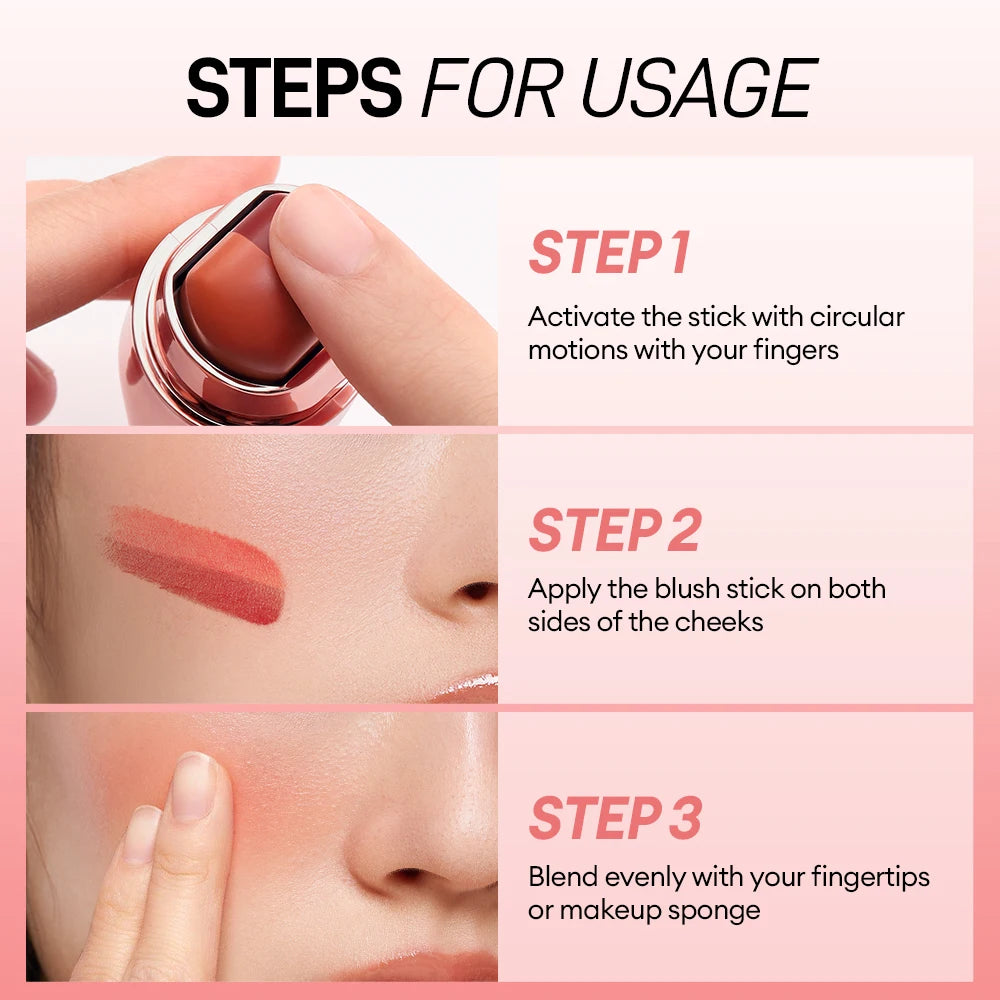 STEPS FOR USAGE

STEP 1

Activate the stick with circular motions with your fingers

STEP 2

Apply the blush stick on both sides of the cheeks

STEP 3

Blend evenly with your fingertips or makeup sponge