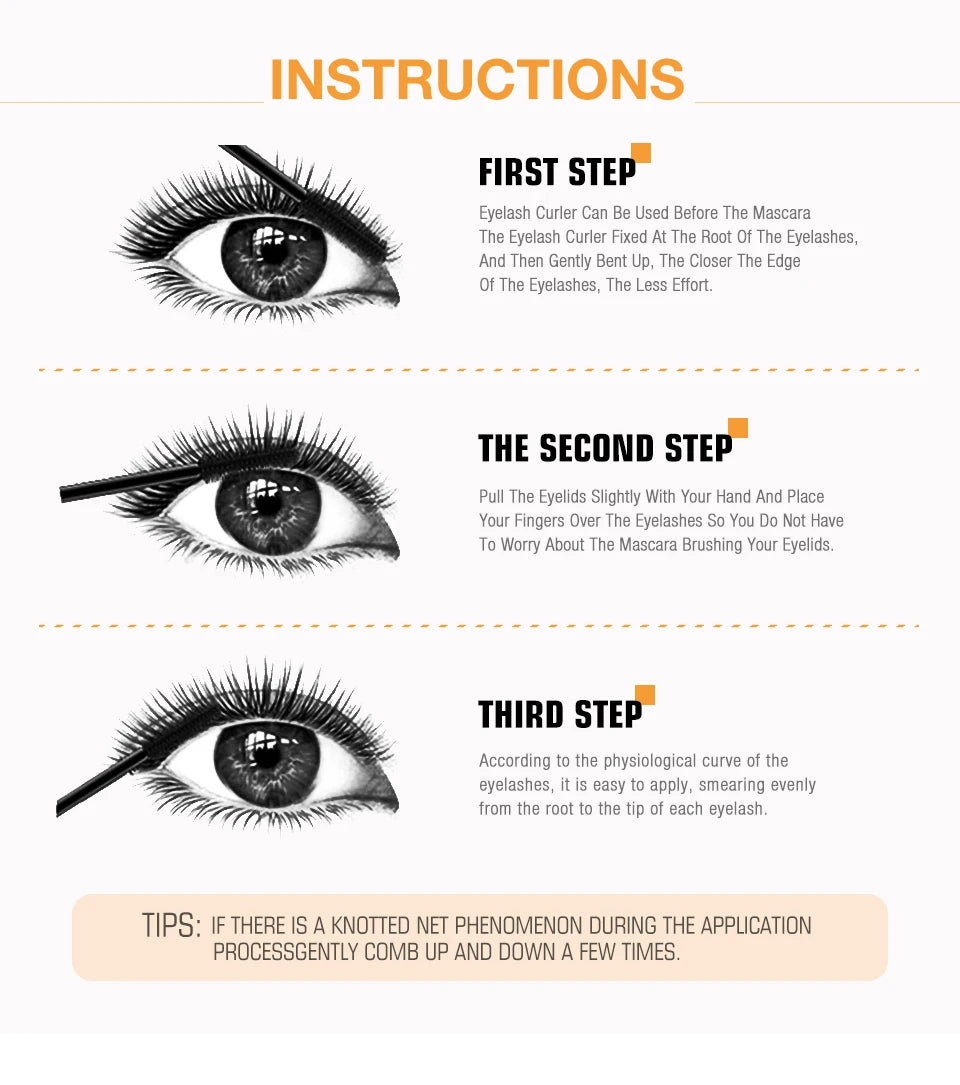 INSTRUCTIONS

FIRST STEP

Eyelash Curler Can Be Used Before The Mascara The Eyelash Curler Fixed At The Root Of The Eyelashes, And Then Gently Bent Up, The Closer The Edge Of The Eyelashes, The Less Effort.

THE SECOND STEP

Pull The Eyelids Slightly With Your Hand And Place Your Fingers Over The Eyelashes So You Do Not Have To Worry About The Mascara Brushing Your Eyelids.

THIRD STEP

According to the physiological curve of the eyelashes, it is easy to apply, smearing evenly from the root to the tip of each eyelash.

TIPS: IF THERE IS A KNOTTED NET PHENOMENON DURING THE APPLICATION PROCESSGENTLY COMB UP AND DOWN A FEW TIMES.